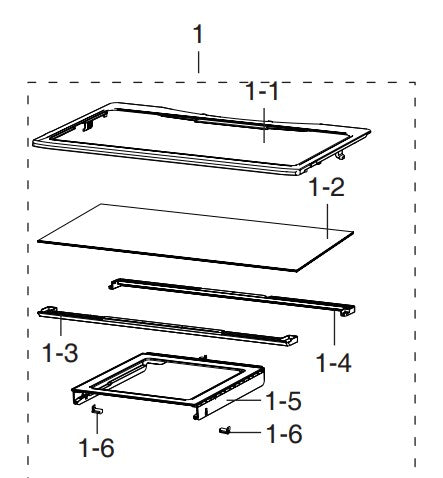 1
1-1
1-2
1-3
1-4
1-5
1-6
1-6